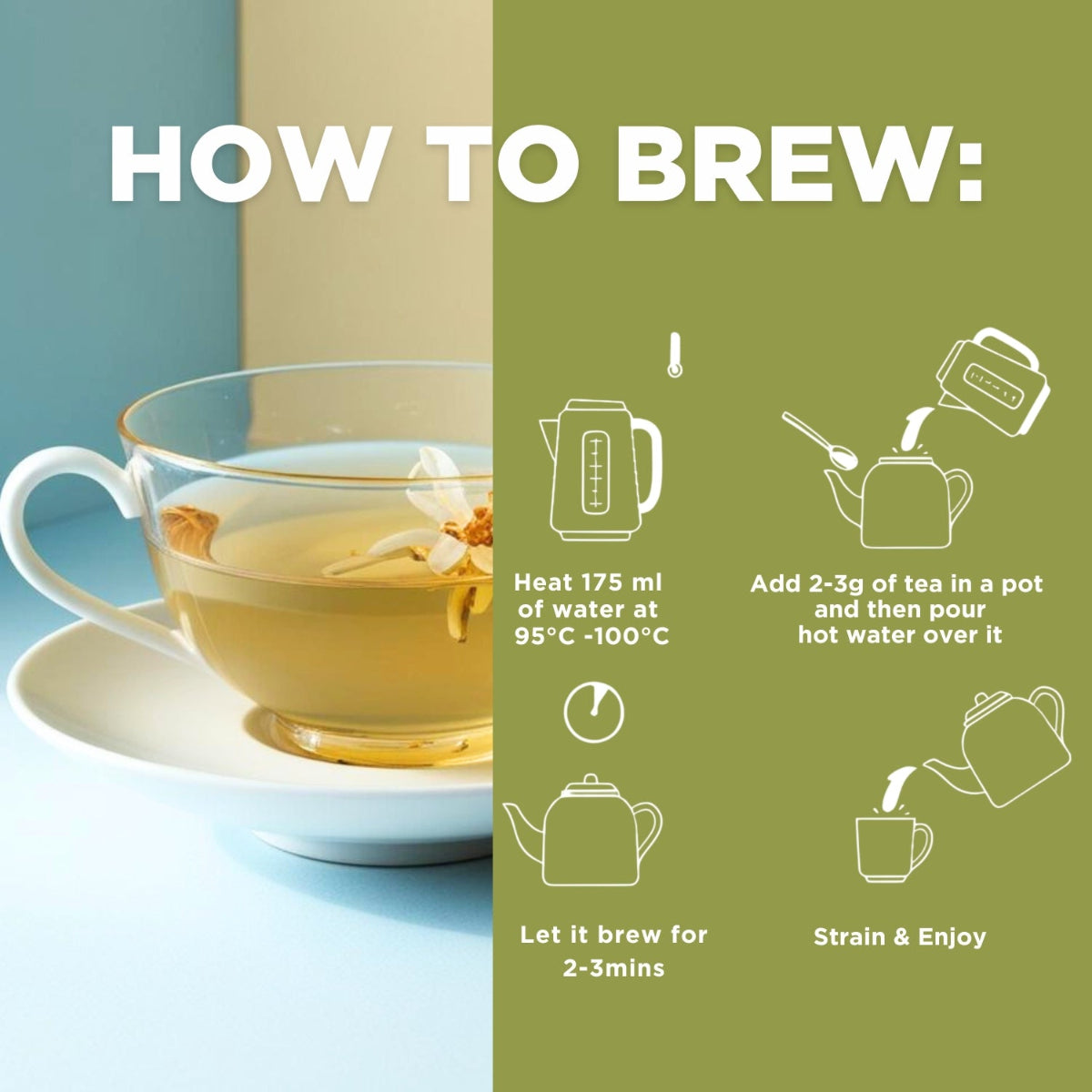 HOW TO BREW:

Heat 175 ml of water at 95°C -100°C

Add 2-3g of tea in a pot and then pour hot water over it

Let it brew for 2-3mins

Strain & Enjoy