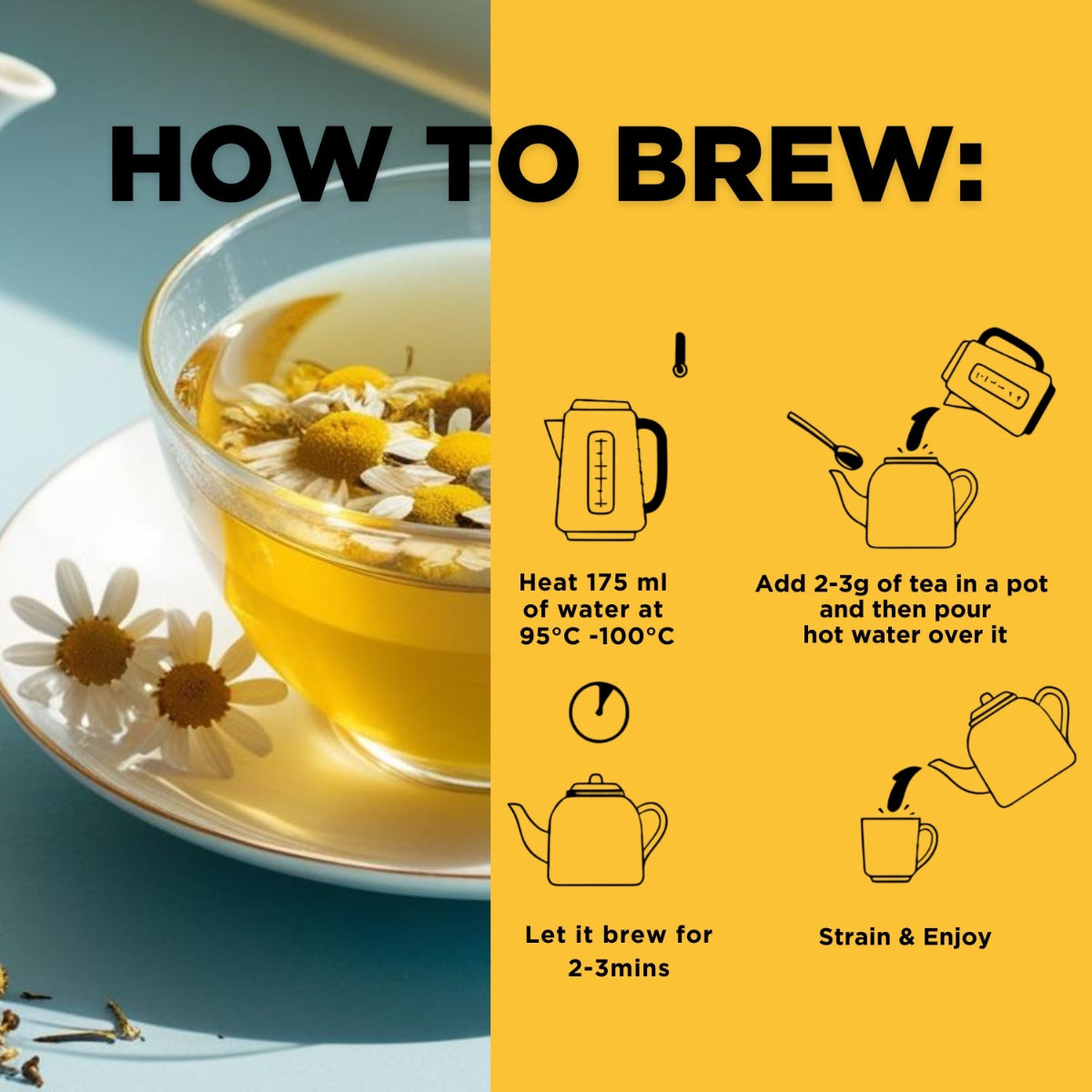 HOW TO BREW:

Heat 175 ml of water at 95°C -100°C

Add 2-3g of tea in a pot and then pour hot water over it

Let it brew for 2-3mins

Strain & Enjoy