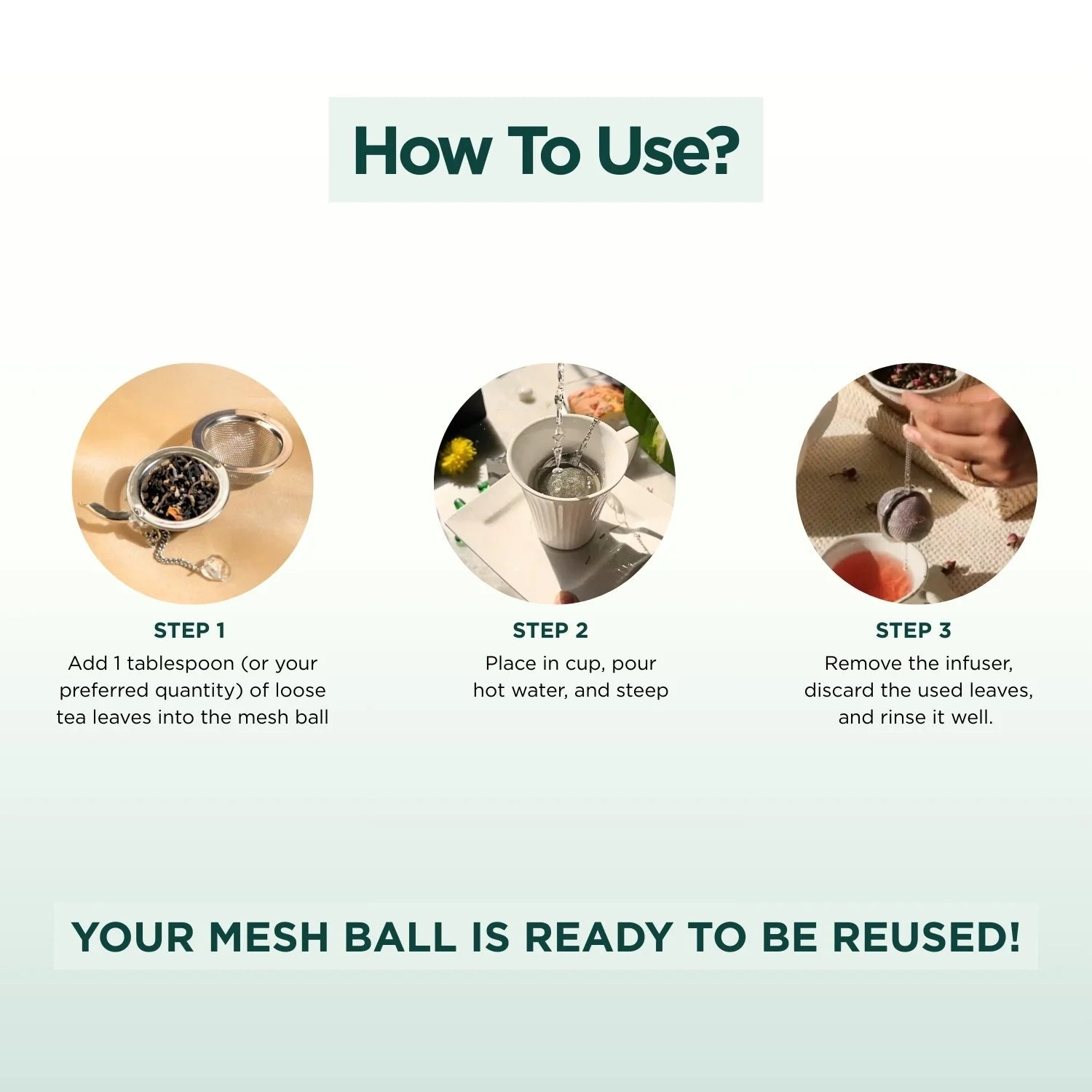 How To Use?

STEP 1
Add 1 tablespoon (or your preferred quantity) of loose tea leaves into the mesh ball

STEP 2
Place in cup, pour hot water, and steep

STEP 3
Remove the infuser, discard the used leaves, and rinse it well.

YOUR MESH BALL IS READY TO BE REUSED!