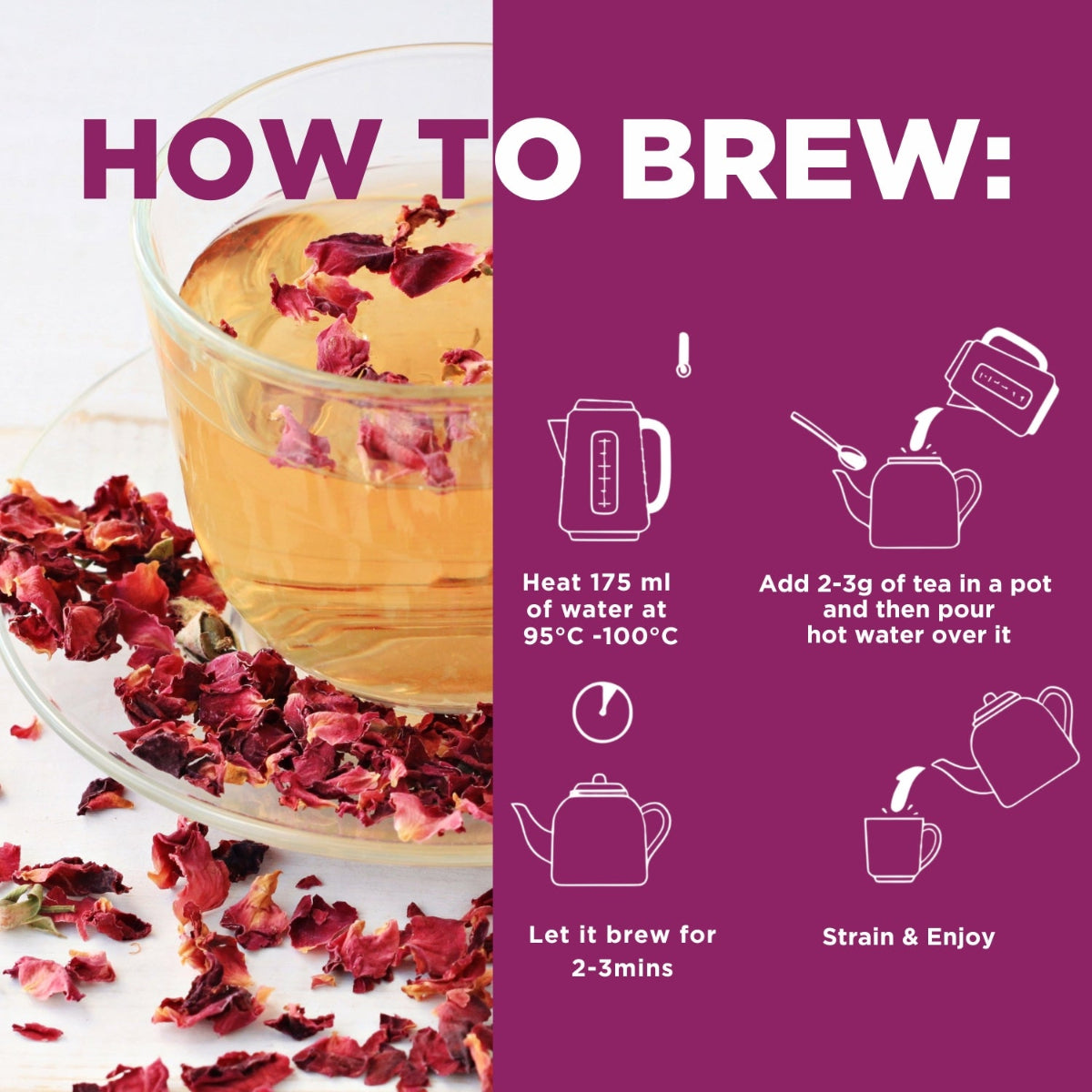 HOW TO BREW:

Heat 175 ml of water at 95°C -100°C

Add 2-3g of tea in a pot and then pour hot water over it

Let it brew for 2-3mins

Strain & Enjoy