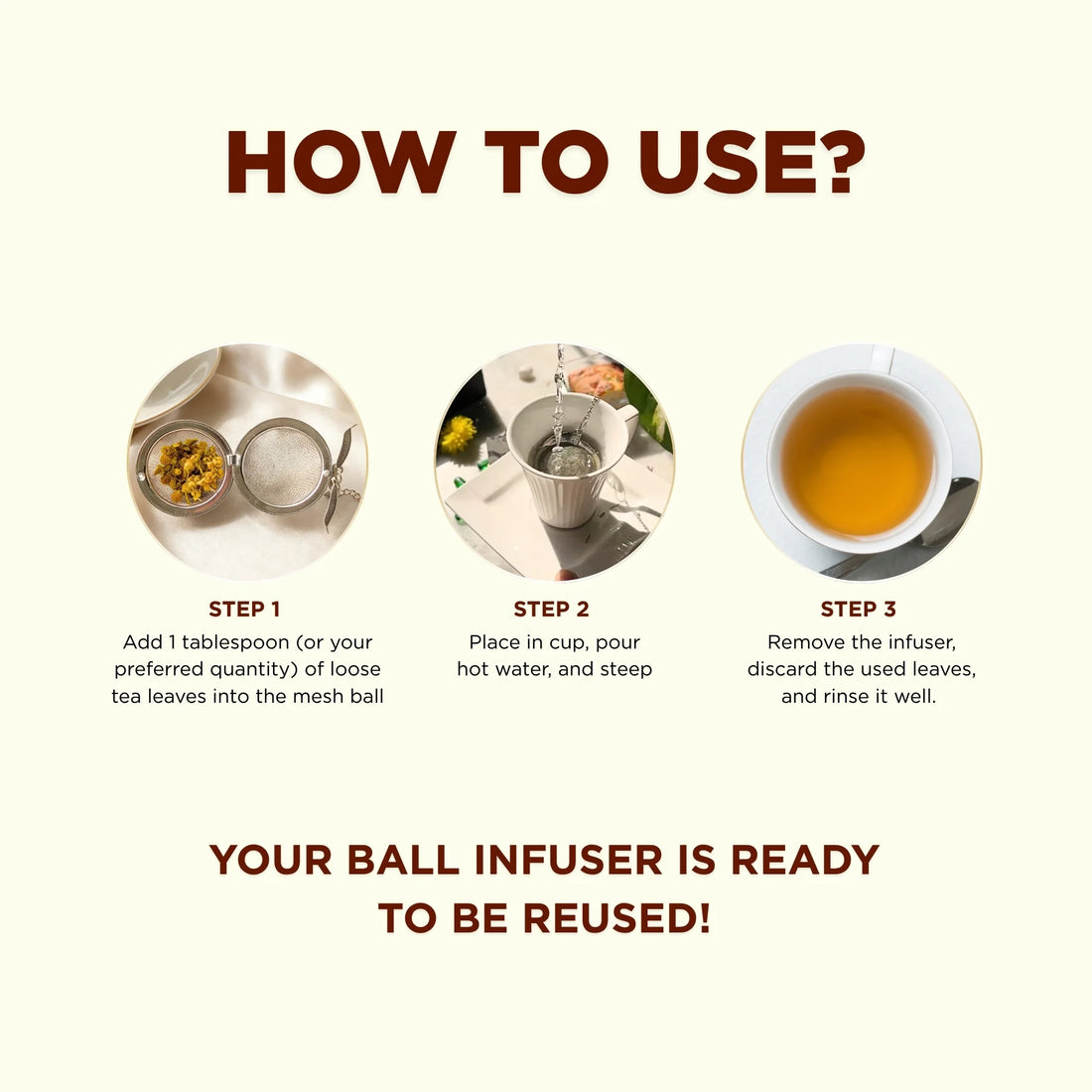 HOW TO USE?

STEP 1
Add 1 tablespoon (or your preferred quantity) of loose tea leaves into the mesh ball

STEP 2
Place in cup, pour hot water, and steep

STEP 3
Remove the infuser, discard the used leaves, and rinse it well.

YOUR BALL INFUSER IS READY TO BE REUSED!