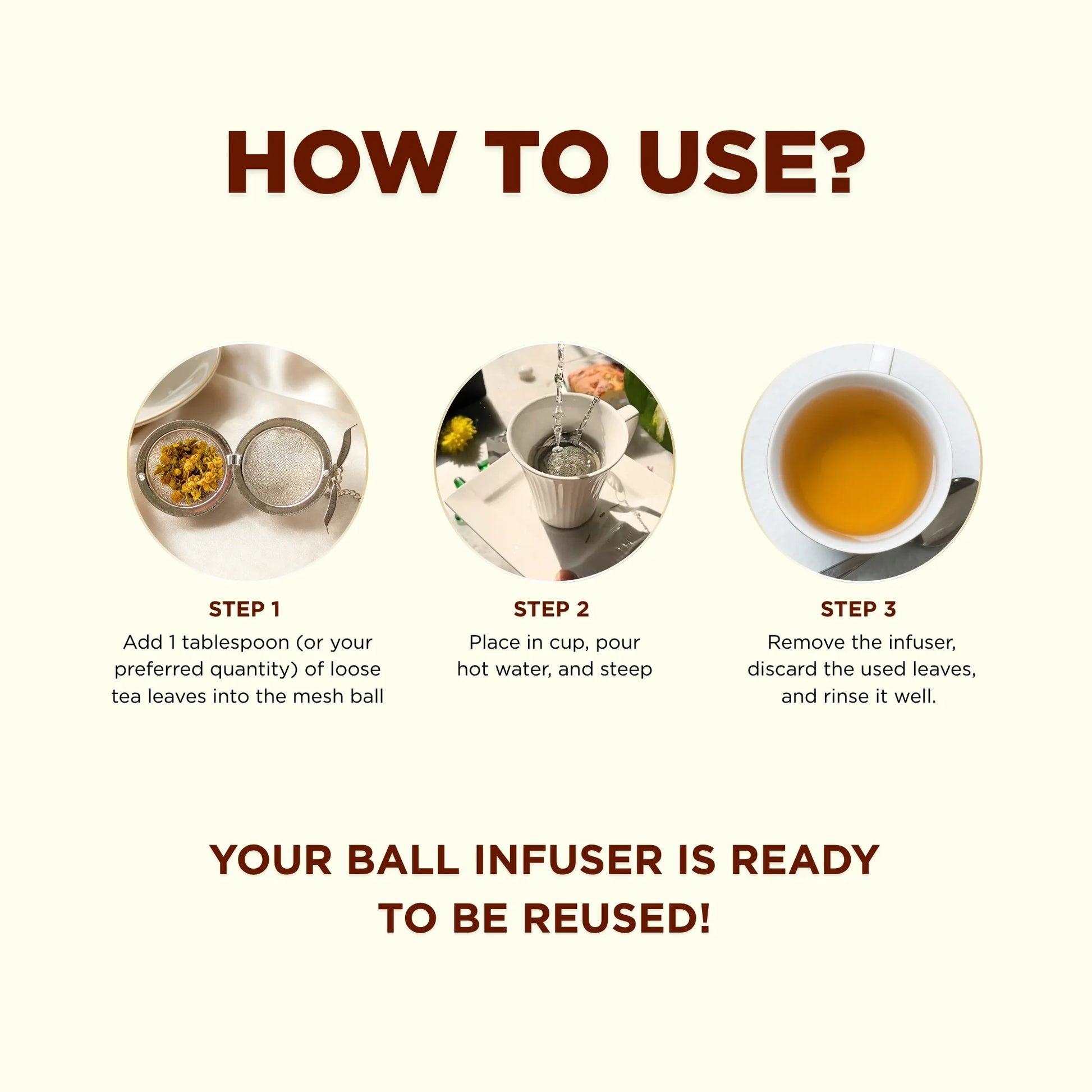 HOW TO USE?

STEP 1
Add 1 tablespoon (or your preferred quantity) of loose tea leaves into the mesh ball

STEP 2
Place in cup, pour hot water, and steep

STEP 3
Remove the infuser, discard the used leaves, and rinse it well.

YOUR BALL INFUSER IS READY TO BE REUSED!