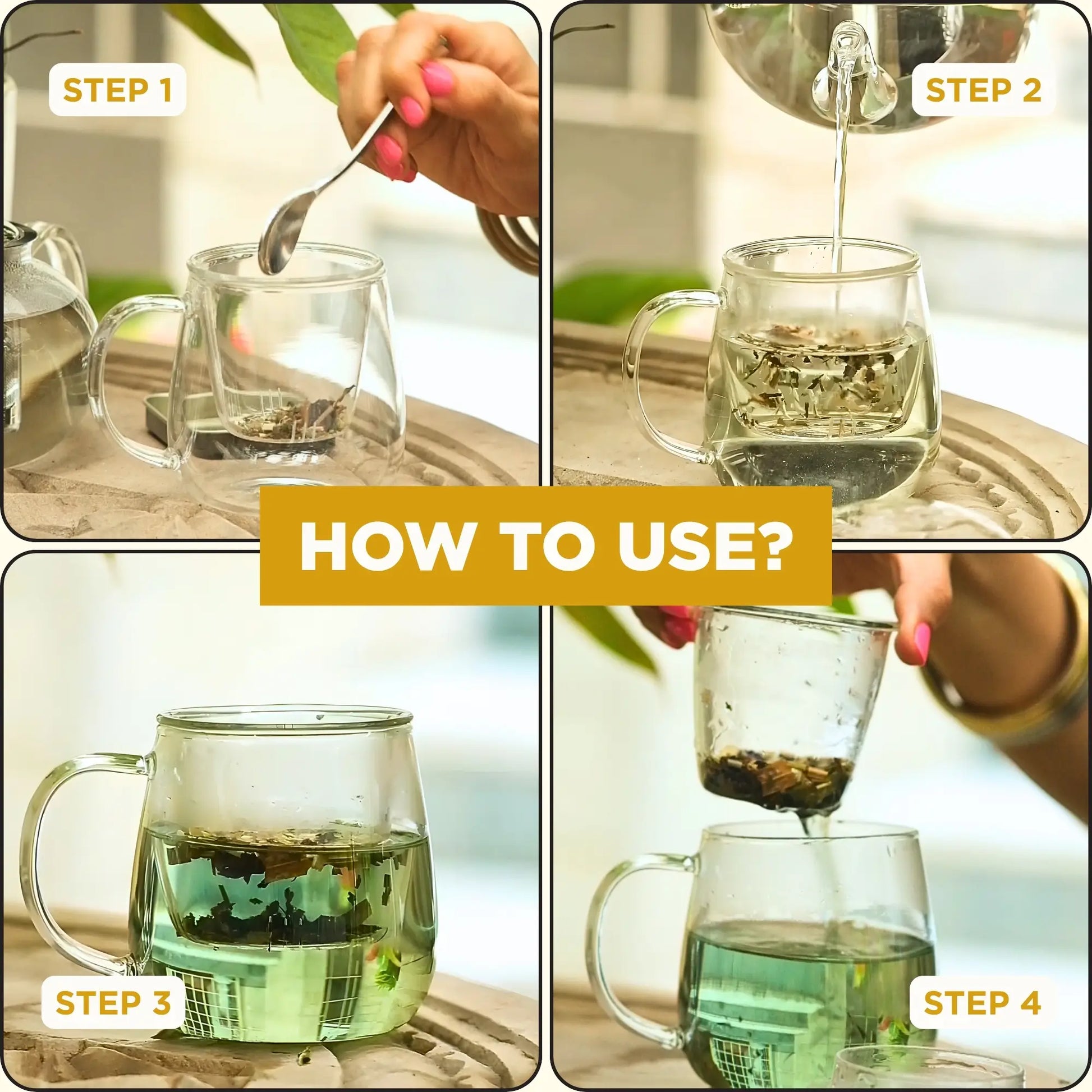 STEP 1

STEP 2

HOW TO USE?

STEP 3

STEP 4