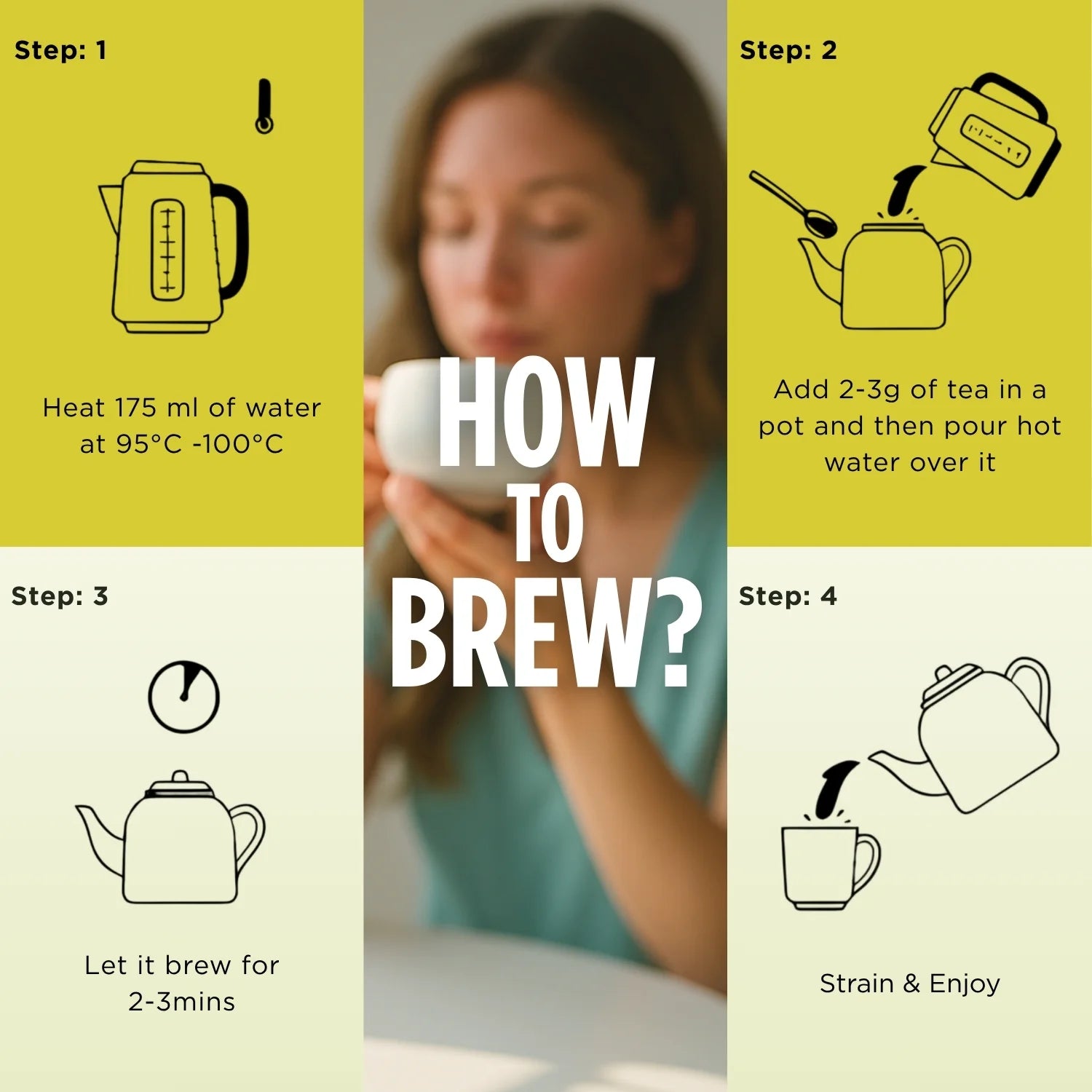 Step: 1

Heat 175 ml of water at 95°C -100°C

HOW TO BREW?

Step: 2

Add 2-3g of tea in a pot and then pour hot water over it

Step: 3

Let it brew for 2-3mins

Step: 4

Strain & Enjoy