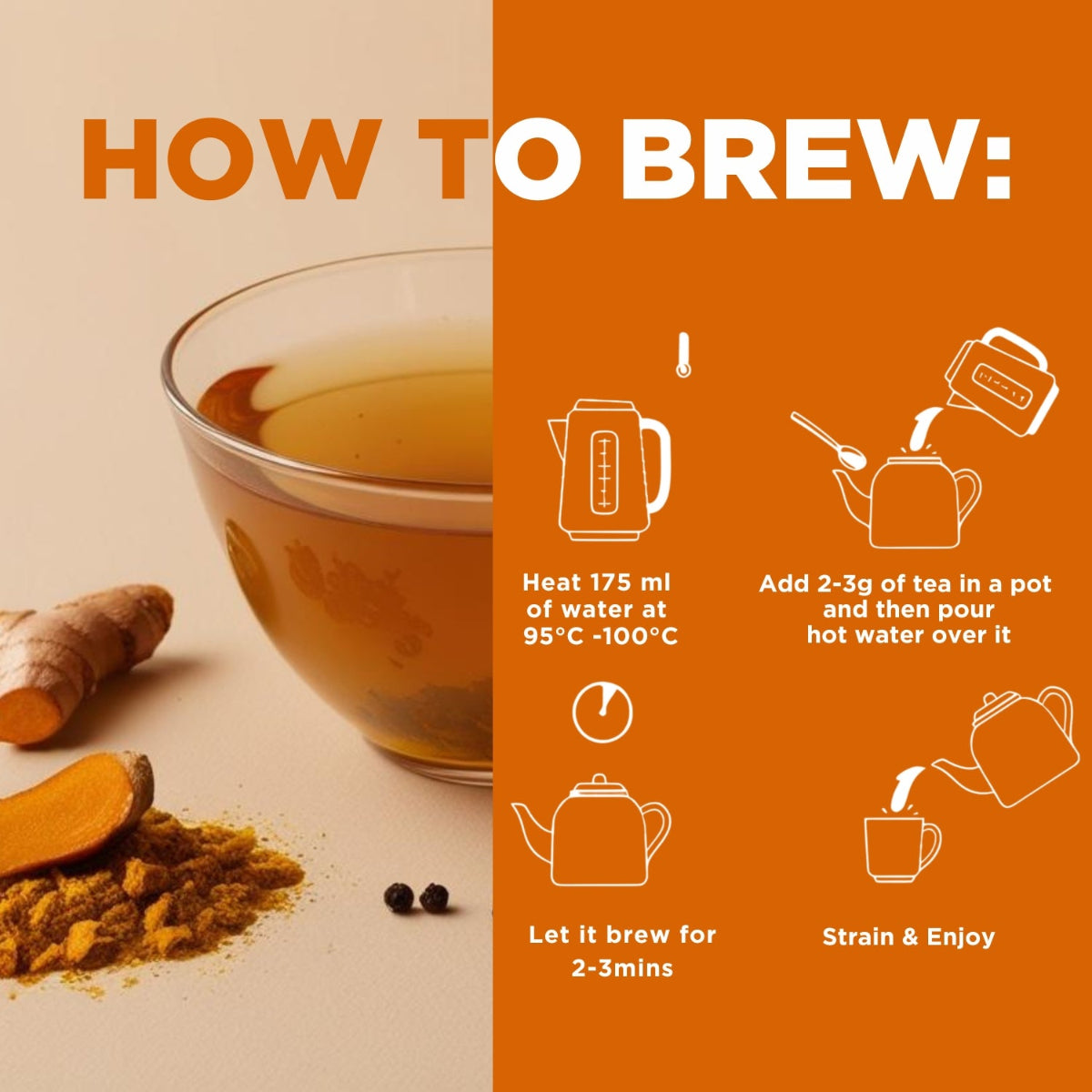 HOW TO BREW:

Heat 175 ml of water at 95°C -100°C

Add 2-3g of tea in a pot and then pour hot water over it

Let it brew for 2-3mins

Strain & Enjoy