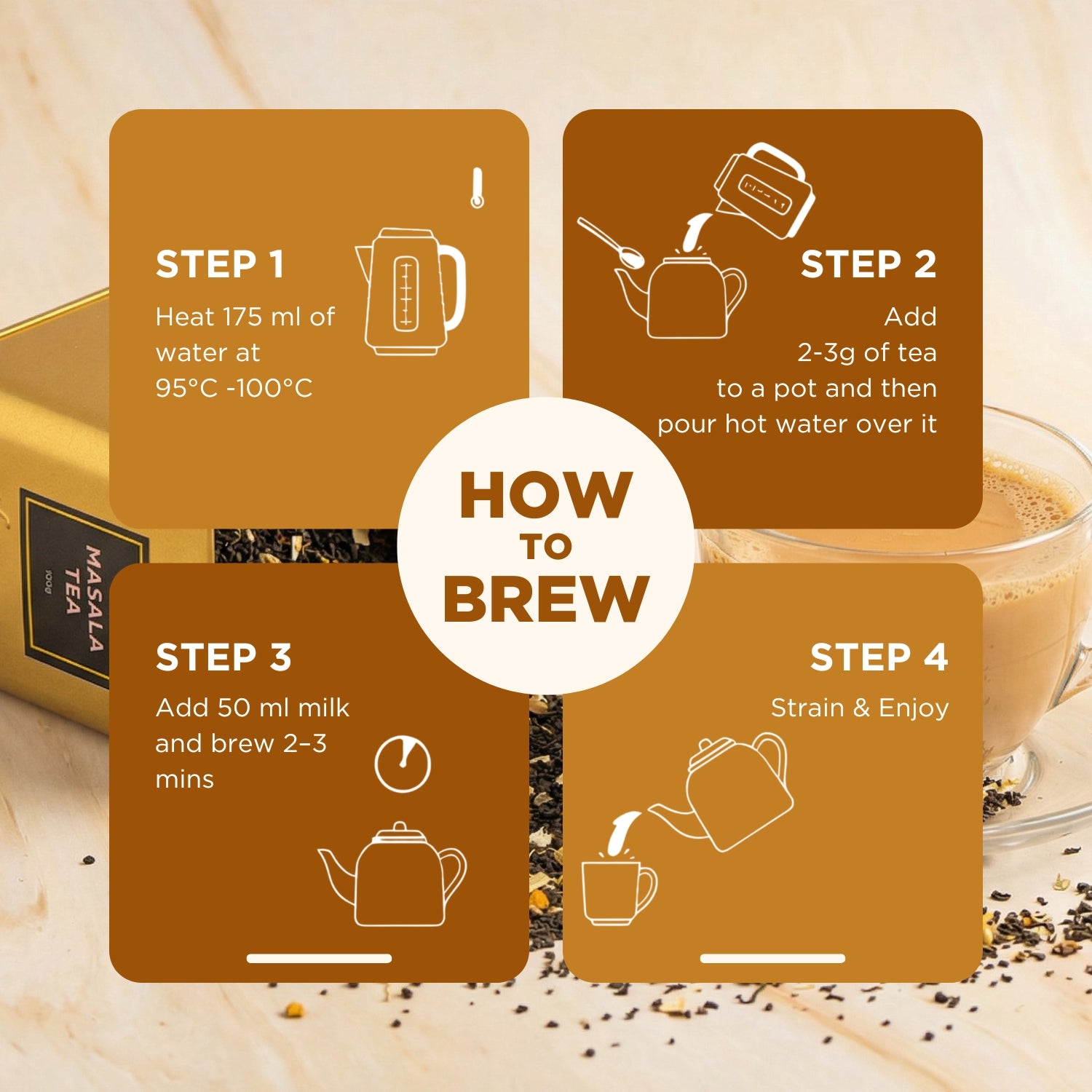 STEP 1
Heat 175 ml of water at 95°C -100°C

STEP 2
Add 2-3g of tea to a pot and then pour hot water over it

HOW TO BREW

MASALA TEA
100g

STEP 3
Add 50 ml milk and brew 2–3 mins

STEP 4
Strain & Enjoy